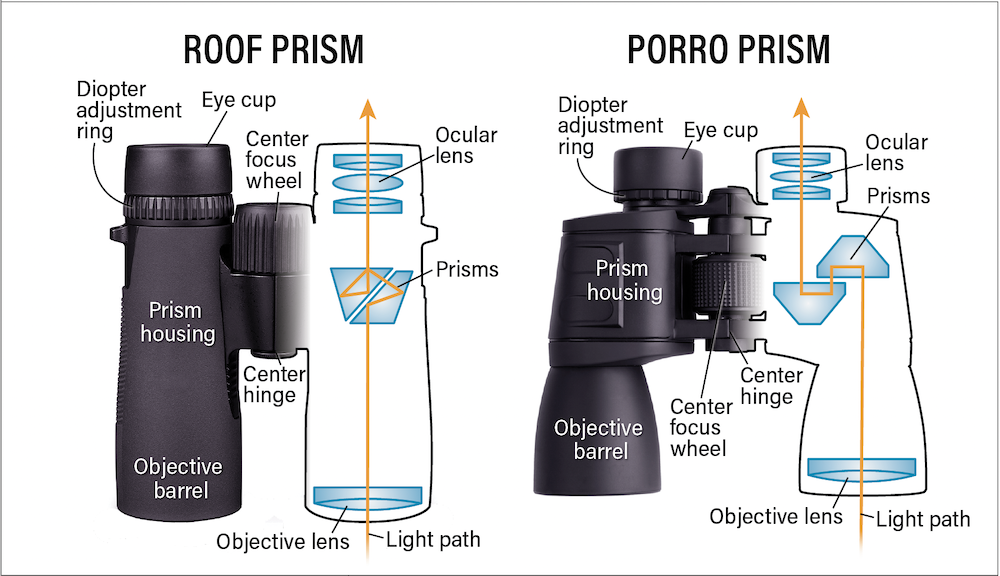 ROOF PRISM

Diopter adjustment ring

Eye cup

Center focus wheel

Ocular lens

Prisms

Prism housing

Center hinge

Objective barrel

Objective lens

Light path

PORRO PRISM

Diopter adjustment ring

Eye cup

Ocular lens

Prisms

Prism housing

Center hinge

Center focus wheel

Objective barrel

Objective lens

Light path